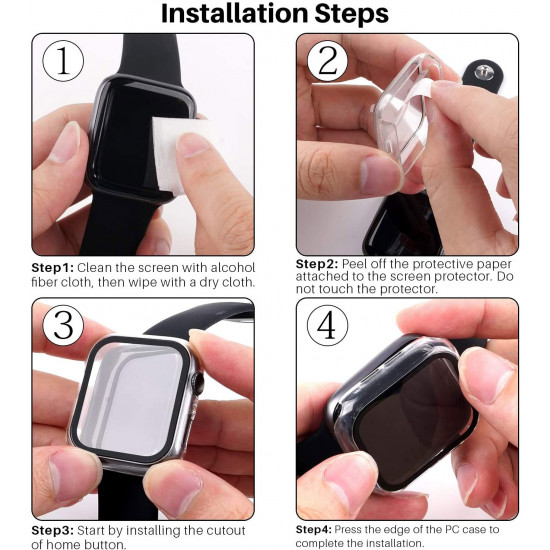 Installation Steps

1

Step1: Clean the screen with alcohol fiber cloth, then wipe with a dry cloth.

2

Step2: Peel off the protective paper attached to the screen protector. Do not touch the protector.

3

Step3: Start by installing the cutout of home button.

4

Step4: Press the edge of the PC case to complete the installation.