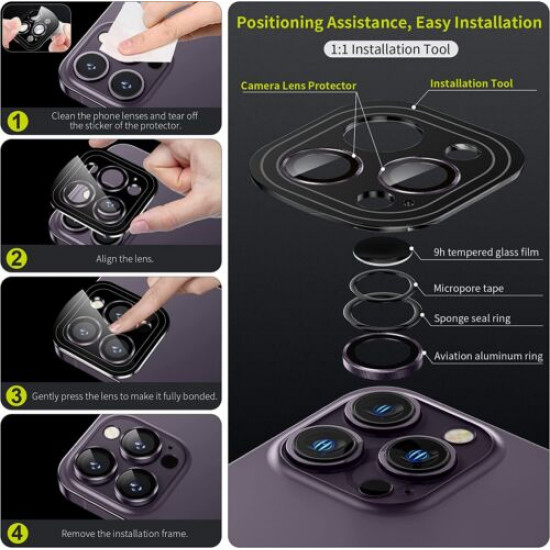 1

Clean the phone lenses and tear off the sticker of the protector.

2

Align the lens.

3

Gently press the lens to make it fully bonded.

4

Remove the installation frame.

Positioning Assistance, Easy Installation

1:1 Installation Tool

Camera Lens Protector

Installation Tool

9h tempered glass film

Micropore tape

Sponge seal ring

Aviation aluminum ring