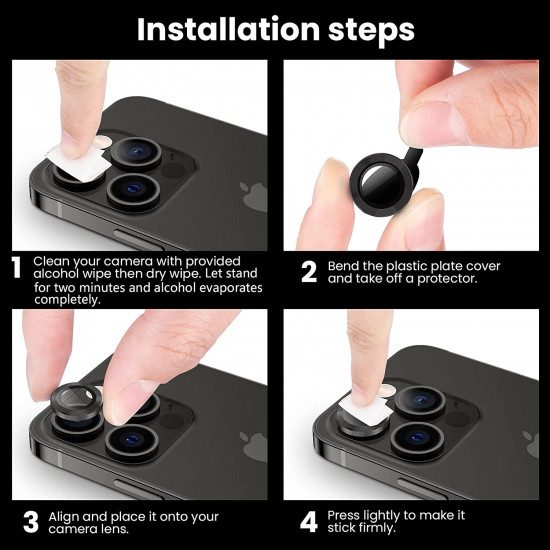 Installation steps

1 Clean your camera with provided alcohol wipe then dry wipe. Let stand for two minutes and alcohol evaporates completely.

2 Bend the plastic plate cover and take off a protector.

3 Align and place it onto your camera lens.

4 Press lightly to make it stick firmly.